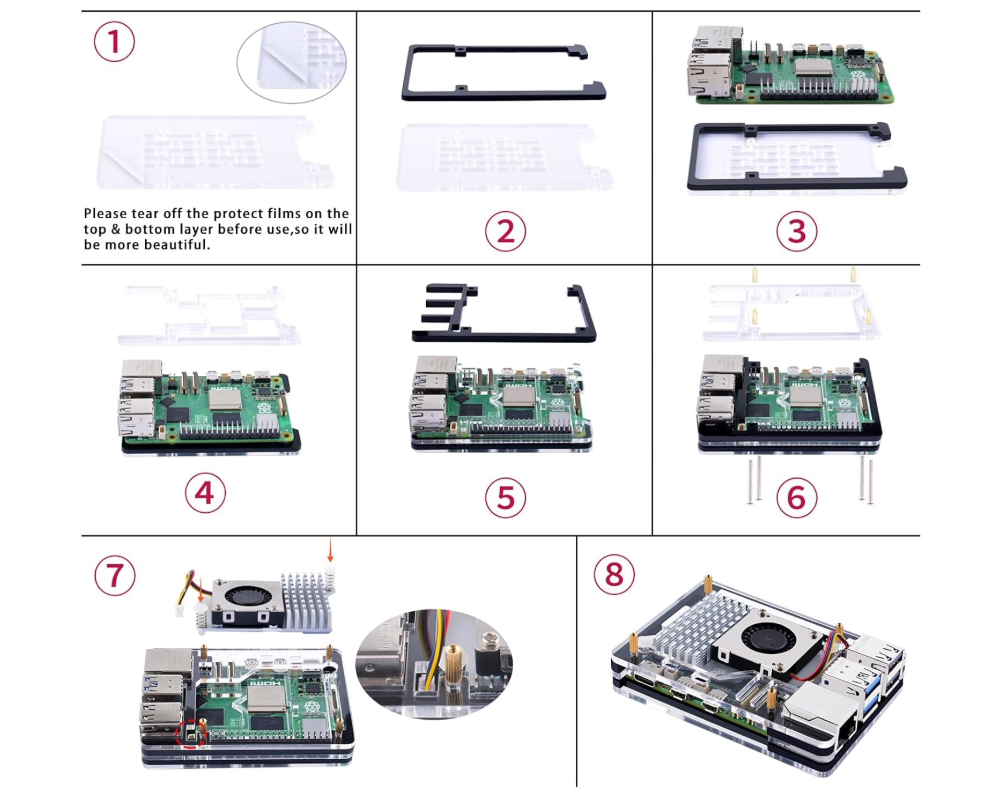 1

Please tear off the protect films on the top & bottom layer before use,so it will be more beautiful.

2

3

4

5

6

7

8